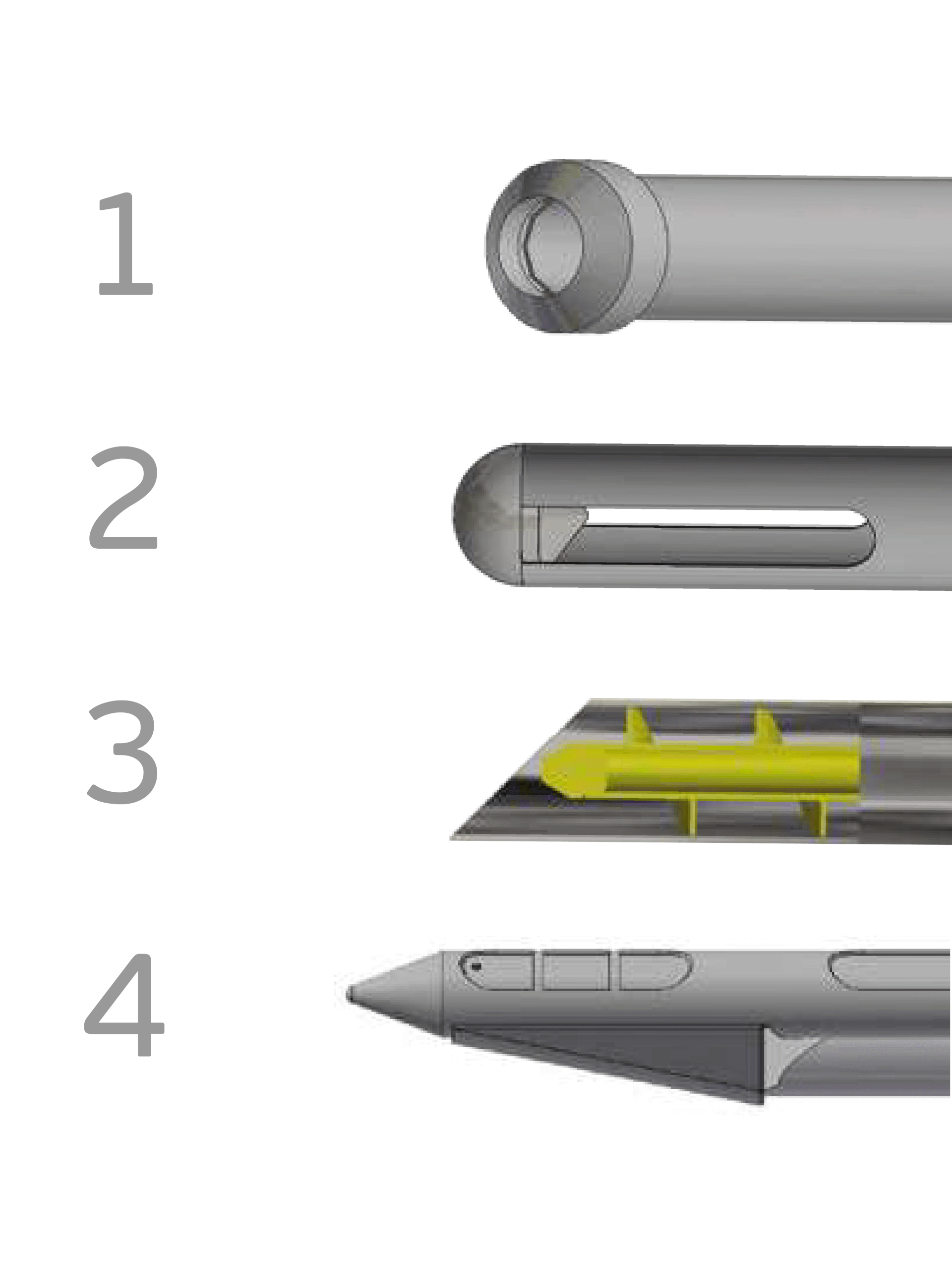 1

2

3

4